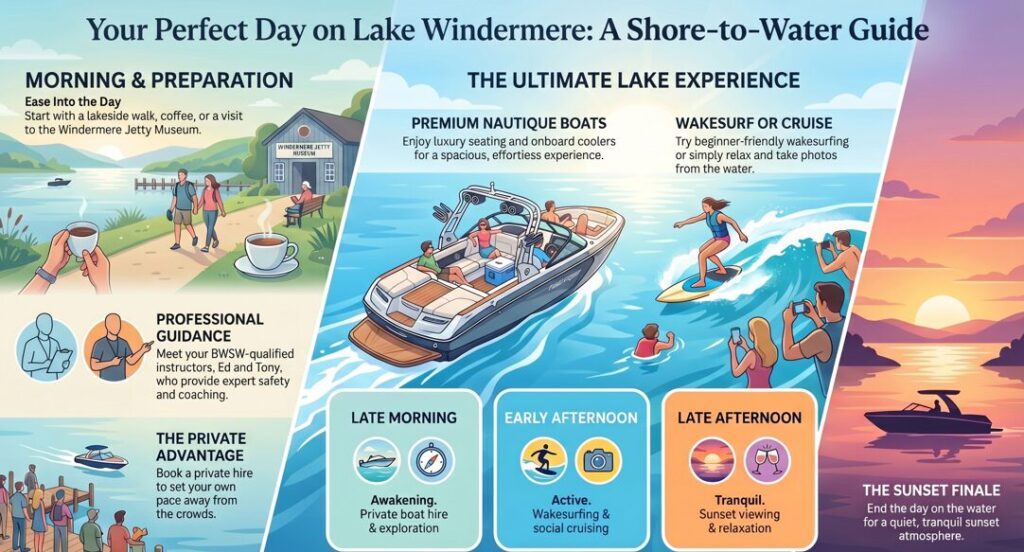 Your Perfect Day on Lake Windermere: A Shore-to-Water Guide

MORNING & PREPARATION

Ease Into the Day
Start with a lakeside walk, coffee, or a visit to the Windermere Jetty Museum.

WINDERMERE JETTY MUSEUM

PROFESSIONAL GUIDANCE
Meet your BWSW-qualified instructors, Ed and Tony, who provide expert safety and coaching.

THE PRIVATE ADVANTAGE
Book a private hire to set your own pace away from the crowds.

THE ULTIMATE LAKE EXPERIENCE

PREMIUM NAUTIQUE BOATS
Enjoy luxury seating and onboard coolers for a spacious, effortless experience.

WAKESURF OR CRUISE
Try beginner-friendly wakesurfing or simply relax and take photos from the water.

LATE MORNING
Awakening.
Private boat hire & exploration

EARLY AFTERNOON
Active.
Wakesurfing & social cruising

LATE AFTERNOON
Tranquil.
Sunset viewing & relaxation

THE SUNSET FINALE
End the day on the water for a quiet, tranquil sunset atmosphere.